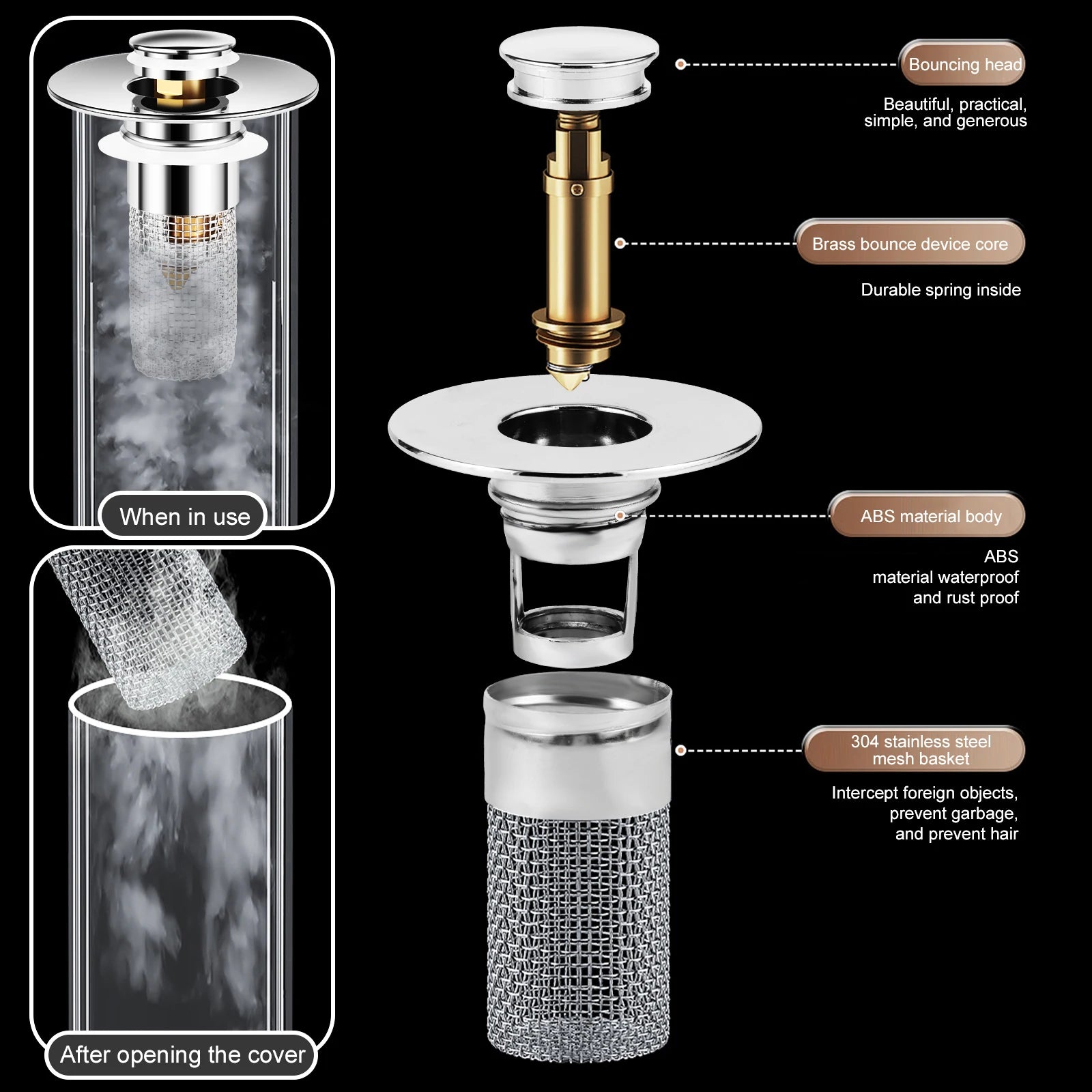 When in use

After opening the cover

Bouncing head

Beautiful, practical, simple, and generous

Brass bounce device core

Durable spring inside

ABS material body

ABS material waterproof and rust proof

304 stainless steel mesh basket

Intercept foreign objects, prevent garbage, and prevent hair