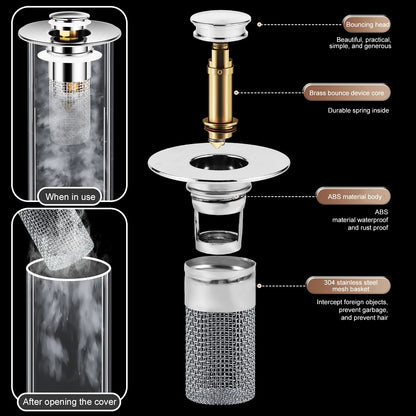 When in use

After opening the cover

Bouncing head

Beautiful, practical, simple, and generous

Brass bounce device core

Durable spring inside

ABS material body

ABS material waterproof and rust proof

304 stainless steel mesh basket

Intercept foreign objects, prevent garbage, and prevent hair